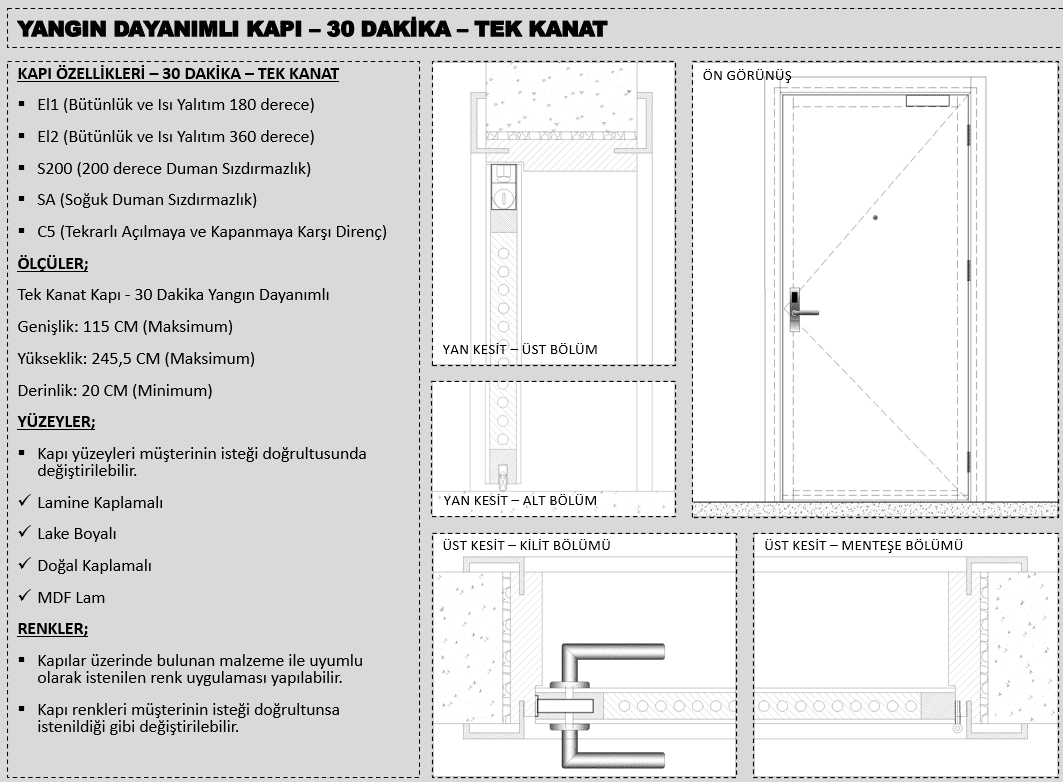 YANGIN DAYANIMLI KAPI – 30 DAKİKA – TEK KANAT

KAPI ÖZELLİKLERİ – 30 DAKİKA – TEK KANAT

▪ El1 (Bütünlük ve Isı Yalıtım 180 derece)

▪ El2 (Bütünlük ve Isı Yalıtım 360 derece)

▪ S200 (200 derece Duman Sızdırmazlık)

▪ SA (Soğuk Duman Sızdırmazlık)

▪ C5 (Tekrarlı Açılmaya ve Kapanmaya Karşı Direnç)

ÖLÇÜLER;

Tek Kanat Kapı - 30 Dakika Yangın Dayanımlı

Genişlik: 115 CM (Maksimum)

Yükseklik: 245,5 CM (Maksimum)

Derinlik: 20 CM (Minimum)

YÜZEYLER;

▪ Kapı yüzeyleri müşterinin isteği doğrultusunda değiştirilebilir.

✓ Lamine Kaplamalı

✓ Lake Boyalı

✓ Doğal Kaplamalı

✓ MDF Lam

RENKLER;

▪ Kapılar üzerinde bulunan malzeme ile uyumlu olarak istenilen renk uygulaması yapılabilir.

▪ Kapı renkleri müşterinin isteği doğrultunsa istenildiği gibi değiştirilebilir.

YAN KESİT – ÜST BÖLÜM

YAN KESİT – ALT BÖLÜM

ÖN GÖRÜNÜŞ

ÜST KESİT – KİLİT BÖLÜMÜ

ÜST KESİT – MENTEŞE BÖLÜMÜ