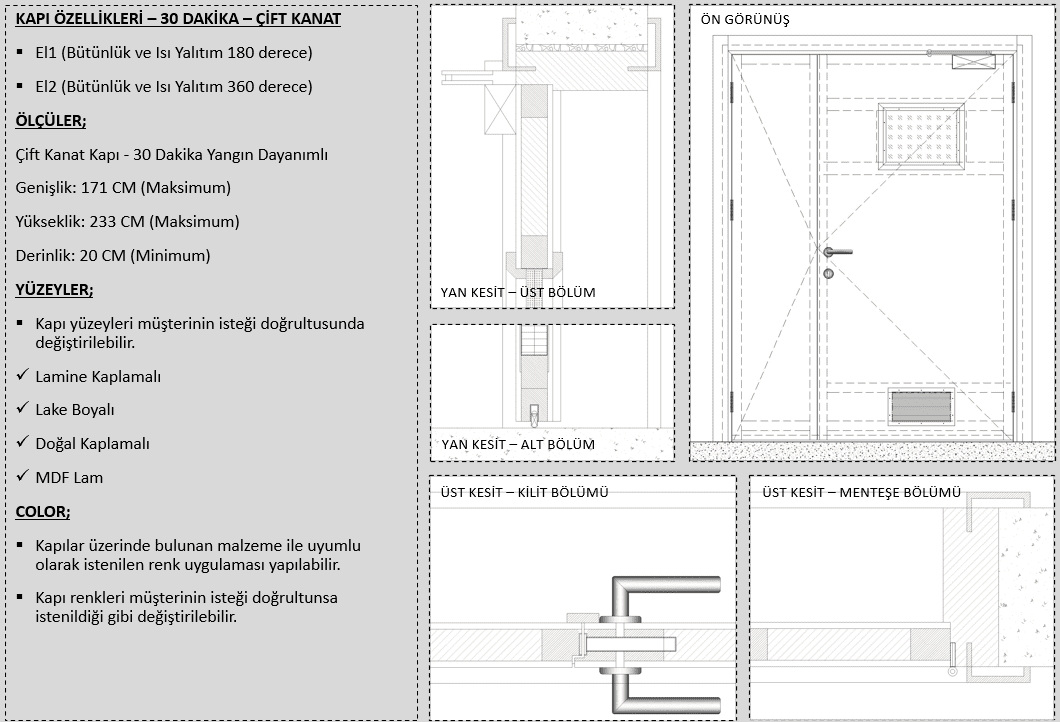 KAPI ÖZELLİKLERİ – 30 DAKİKA – ÇİFT KANAT

▪ El1 (Bütünlük ve Isı Yalıtım 180 derece)

▪ El2 (Bütünlük ve Isı Yalıtım 360 derece)

ÖLÇÜLER;

Çift Kanat Kapı - 30 Dakika Yangın Dayanımlı

Genişlik: 171 CM (Maksimum)

Yükseklik: 233 CM (Maksimum)

Derinlik: 20 CM (Minimum)

YÜZEYLER;

▪ Kapı yüzeyleri müşterinin isteği doğrultusunda değiştirilebilir.

✓ Lamine Kaplamalı

✓ Lake Boyalı

✓ Doğal Kaplamalı

✓ MDF Lam

COLOR;

▪ Kapılar üzerinde bulunan malzeme ile uyumlu olarak istenilen renk uygulaması yapılabilir.

▪ Kapı renkleri müşterinin isteği doğrultunsa istenildiği gibi değiştirilebilir.

YAN KESİT – ÜST BÖLÜM

YAN KESİT – ALT BÖLÜM

ÖN GÖRÜNÜŞ

ÜST KESİT – KİLİT BÖLÜMÜ

ÜST KESİT – MENTEŞE BÖLÜMÜ