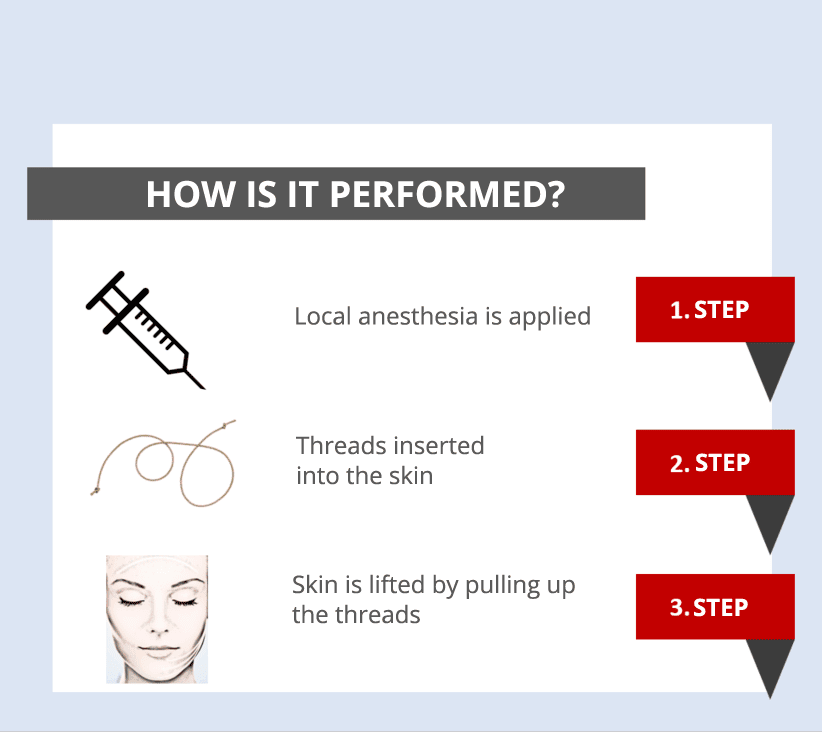 HOW IS IT PERFORMED?

Local anesthesia is applied

1. STEP

Threads inserted into the skin

2. STEP

Skin is lifted by pulling up the threads

3. STEP