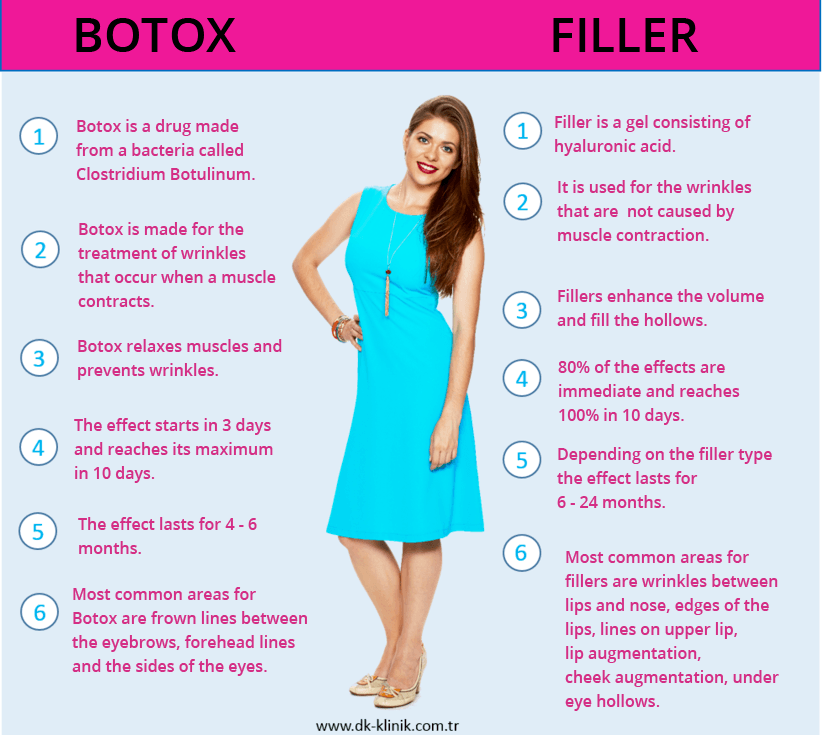 BOTOX

1 Botox is a drug made from a bacteria called Clostridium Botulinum.

2 Botox is made for the treatment of wrinkles that occur when a muscle contracts.

3 Botox relaxes muscles and prevents wrinkles.

4 The effect starts in 3 days and reaches its maximum in 10 days.

5 The effect lasts for 4 - 6 months.

6 Most common areas for Botox are frown lines between the eyebrows, forehead lines and the sides of the eyes.

FILLER

1 Filler is a gel consisting of hyaluronic acid.

2 It is used for the wrinkles that are not caused by muscle contraction.

3 Fillers enhance the volume and fill the hollows.

4 80% of the effects are immediate and reaches 100% in 10 days.

5 Depending on the filler type the effect lasts for 6 - 24 months.

6 Most common areas for fillers are wrinkles between lips and nose, edges of the lips, lines on upper lip, lip augmentation, cheek augmentation, under eye hollows.

www.dk-klinik.com.tr