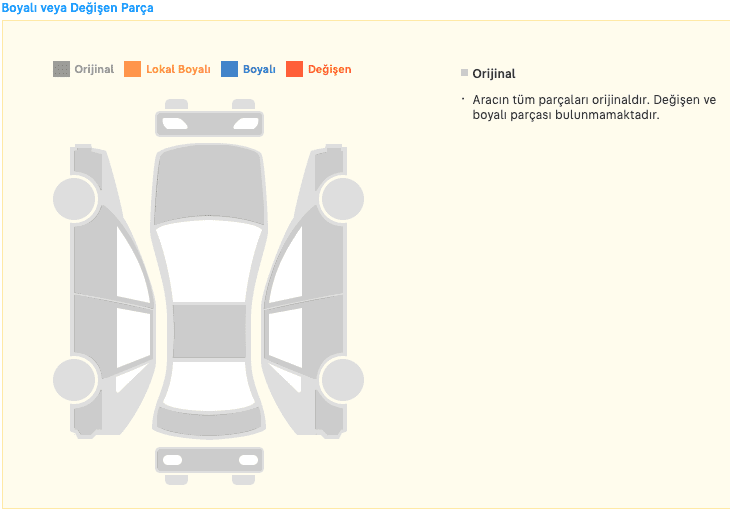 Boyalı veya Değişen Parça

Orijinal Lokal Boyalı Boyalı Değişen

Orijinal

· Aracın tüm parçaları orijinaldır. Değişen ve boyalı parçası bulunmamaktadır.