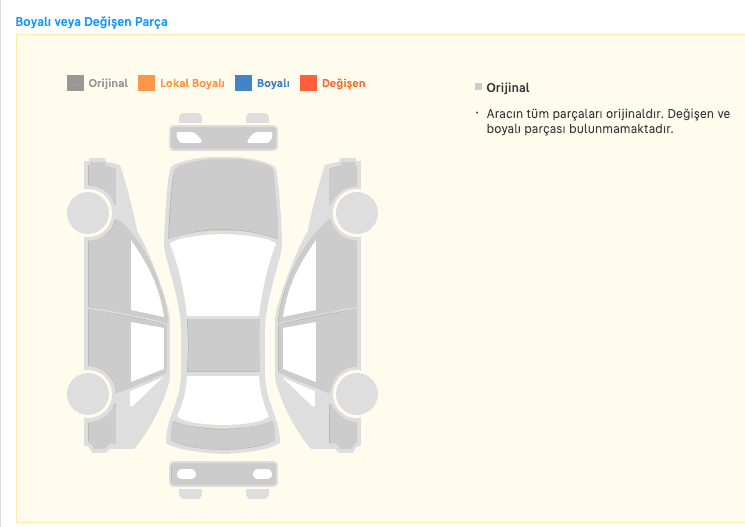 Boyalı veya Değişen Parça

Orijinal Lokal Boyalı Boyalı Değişen

Orijinal

· Aracın tüm parçaları orijinaldır. Değişen ve boyalı parçası bulunmamaktadır.