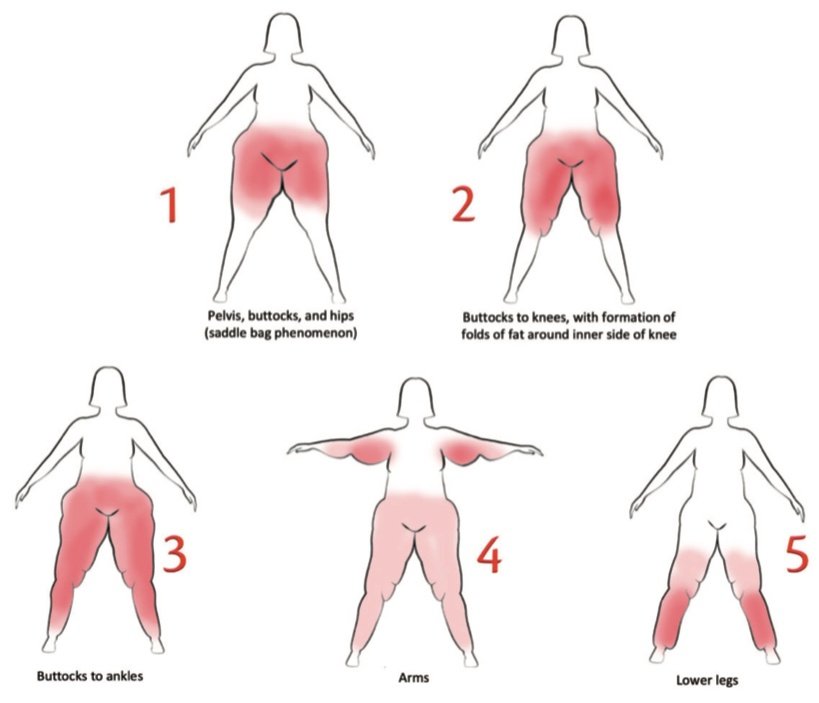 1

Pelvis, buttocks, and hips (saddle bag phenomenon)

2

Buttocks to knees, with formation of folds of fat around inner side of knee

3

Buttocks to ankles

4

Arms

5

Lower legs