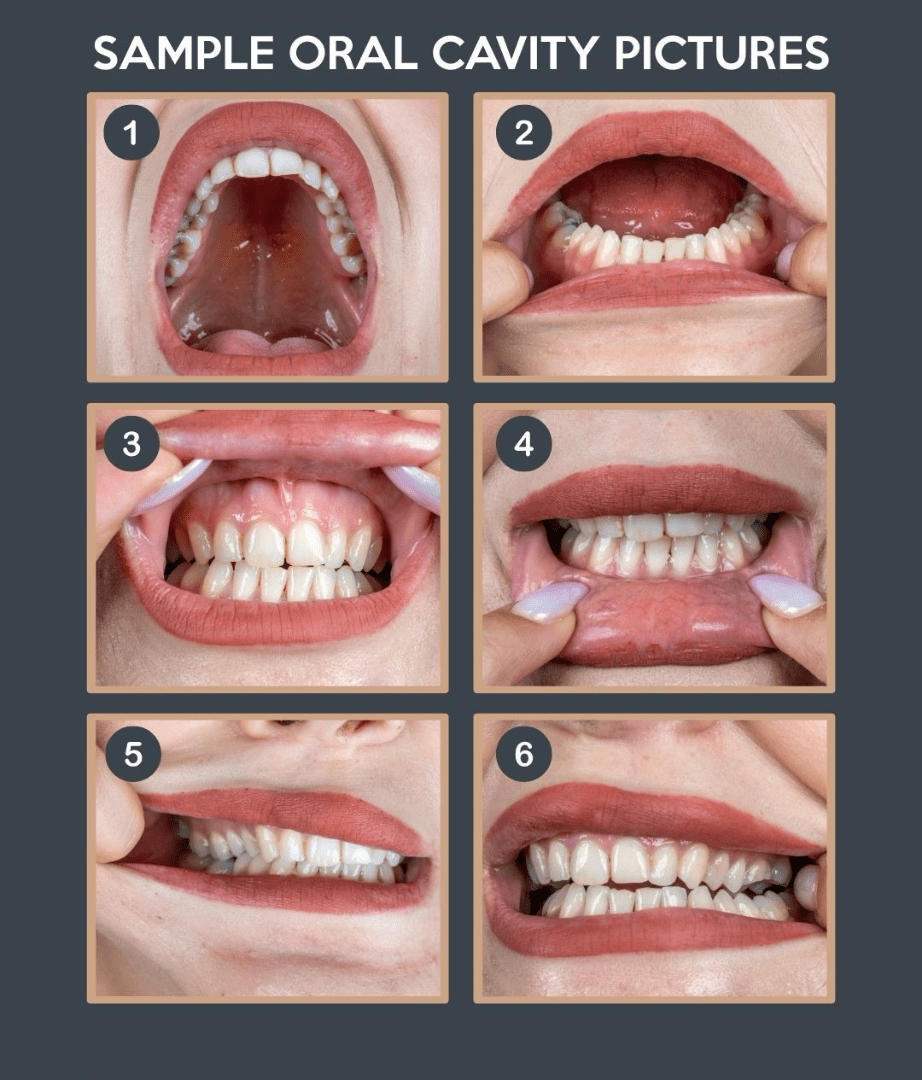 SAMPLE ORAL CAVITY PICTURES

1

2

3

4

5

6